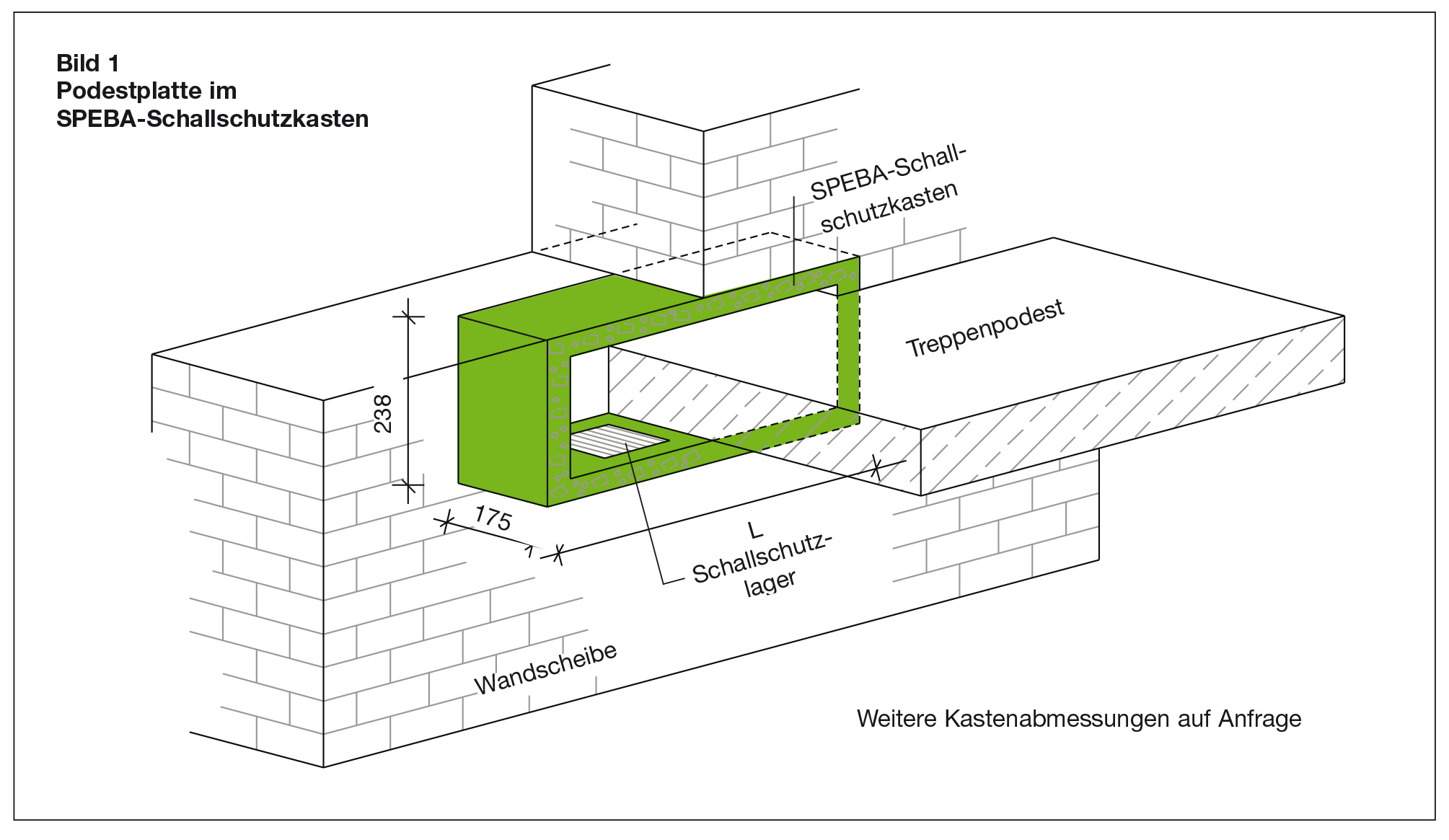 Bild 1
Podestplatte im
SPEBA-Schallschutzkasten

SPEBA-Schallschutzkasten

Treppenpodest

238

175

L

Schallschutzlager

Wandscheibe

Weitere Kastenabmessungen auf Anfrage